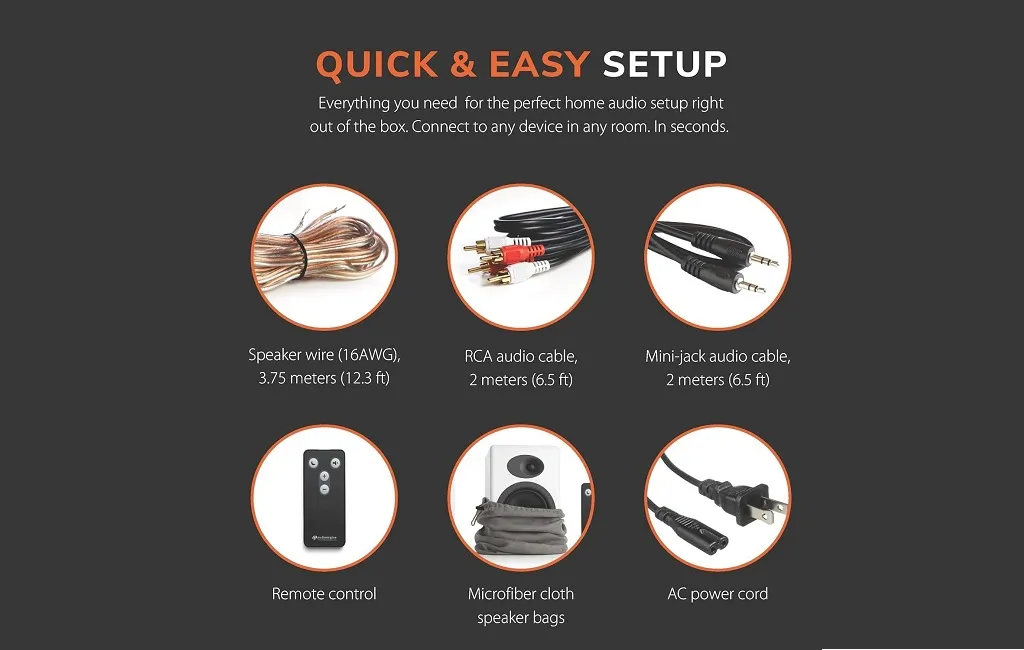 QUICK & EASY SETUP

Everything you need for the perfect home audio setup right out of the box. Connect to any device in any room. In seconds.

Speaker wire (16AWG), 3.75 meters (12.3 ft)

RCA audio cable, 2 meters (6.5 ft)

Mini-jack audio cable, 2 meters (6.5 ft)

Remote control

Microfiber cloth speaker bags

AC power cord